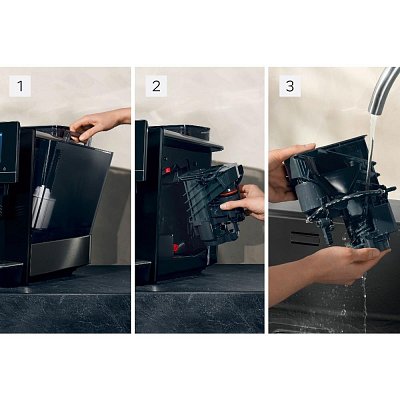 1

2

3